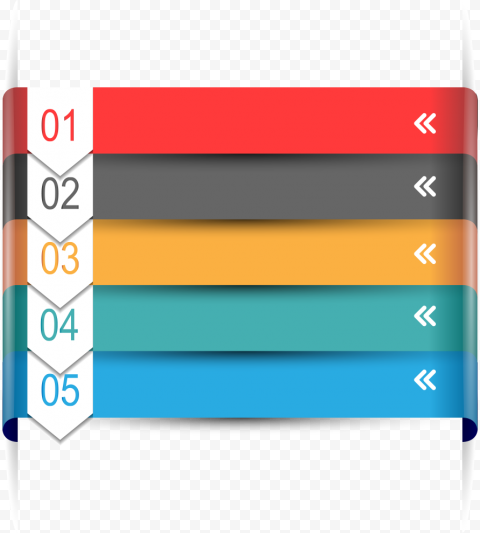 01 «
02 «
03 «
04 «
05 «